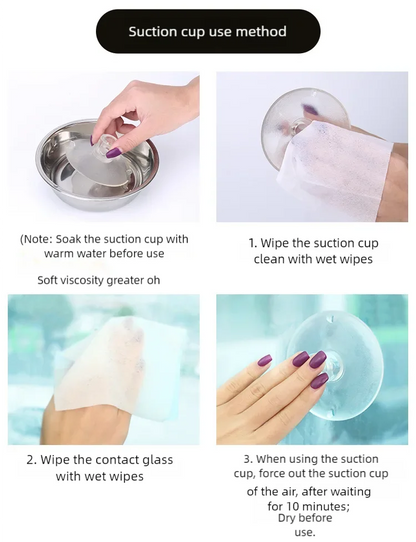 Suction cup use method

(Note: Soak the suction cup with warm water before use

Soft viscosity greater oh

1. Wipe the suction cup clean with wet wipes

2. Wipe the contact glass with wet wipes

3. When using the suction cup, force out the suction cup of the air, after waiting for 10 minutes; Dry before use.